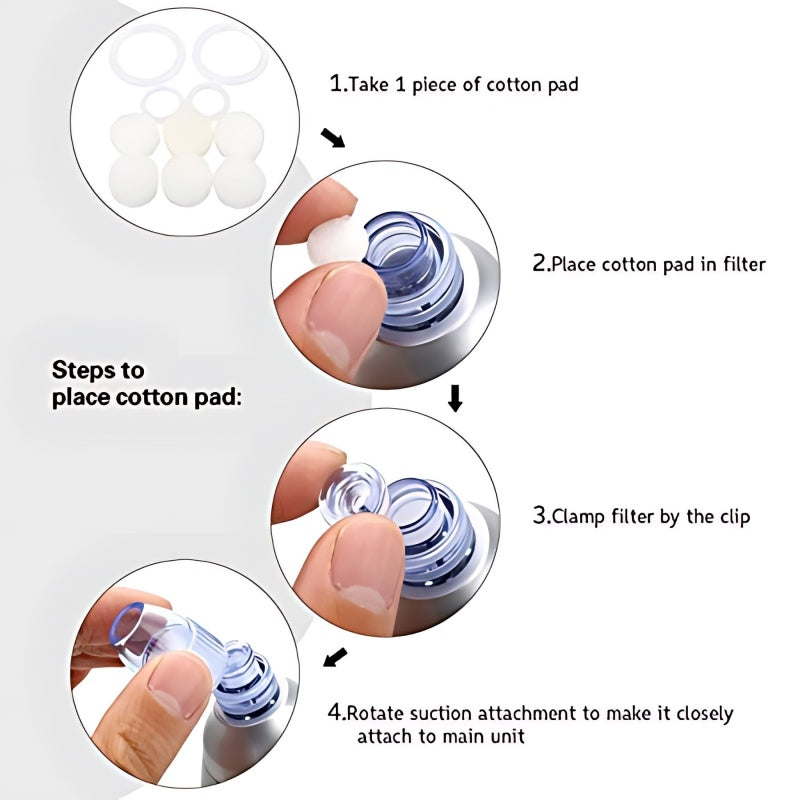 Steps to place cotton pad:

1.Take 1 piece of cotton pad

2.Place cotton pad in filter

3.Clamp filter by the clip

4.Rotate suction attachment to make it closely attach to main unit